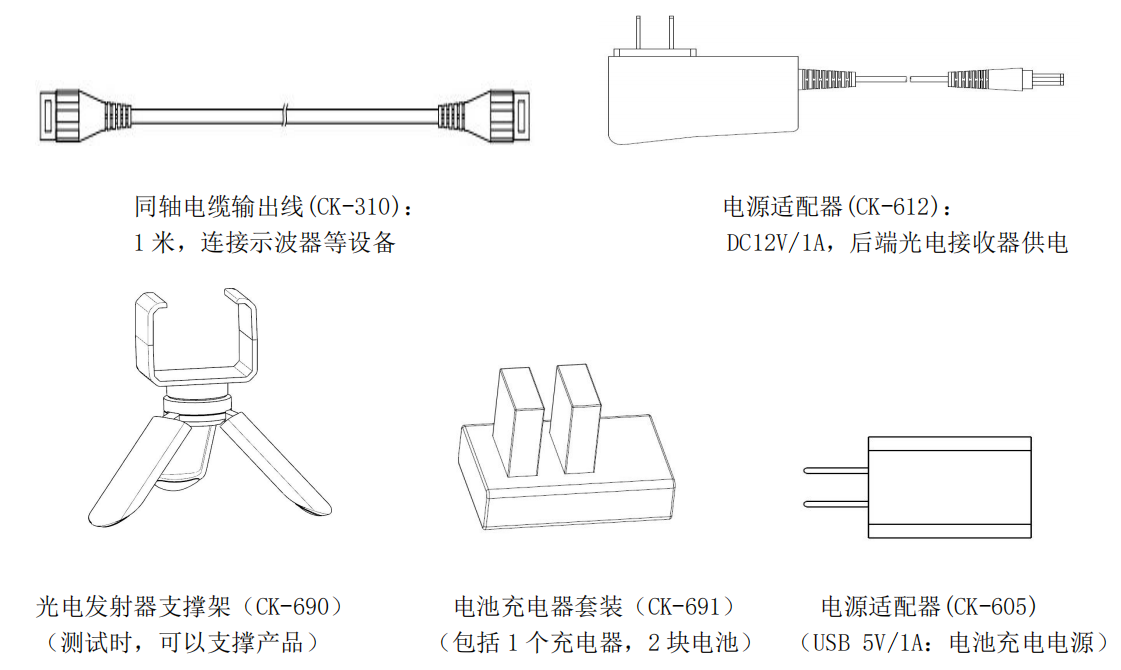 同轴电缆输出线(CK-310)：
1 米，连接示波器等设备

电源适配器(CK-612)：
DC12V/1A，后端光电接收器供电

光电发射器支撑架（CK-690）
（测试时，可以支撑产品）

电池充电器套装（CK-691）
（包括 1 个充电器，2 块电池）

电源适配器(CK-605)
（USB 5V/1A：电池充电电源）